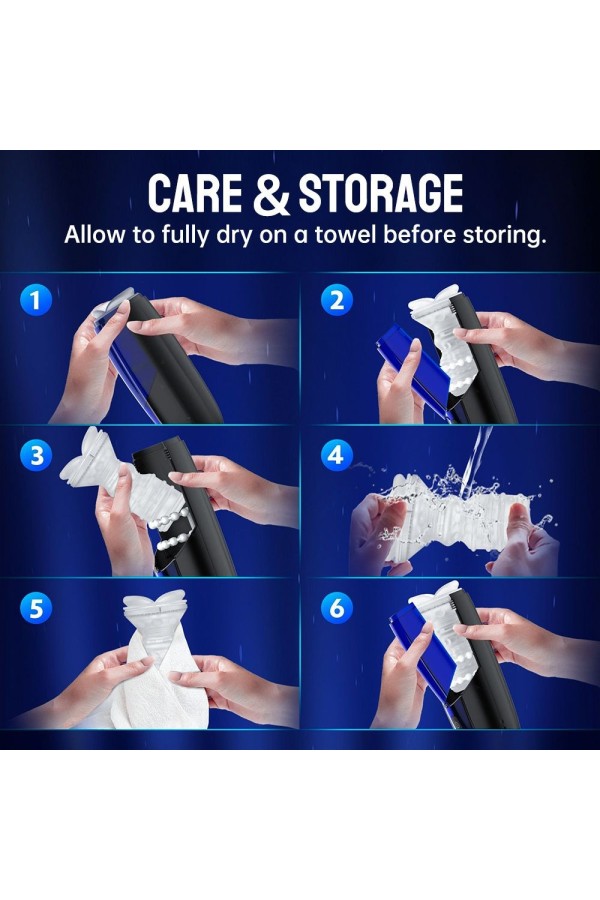 CARE & STORAGE
Allow to fully dry on a towel before storing.

1

2

3

4

5

6