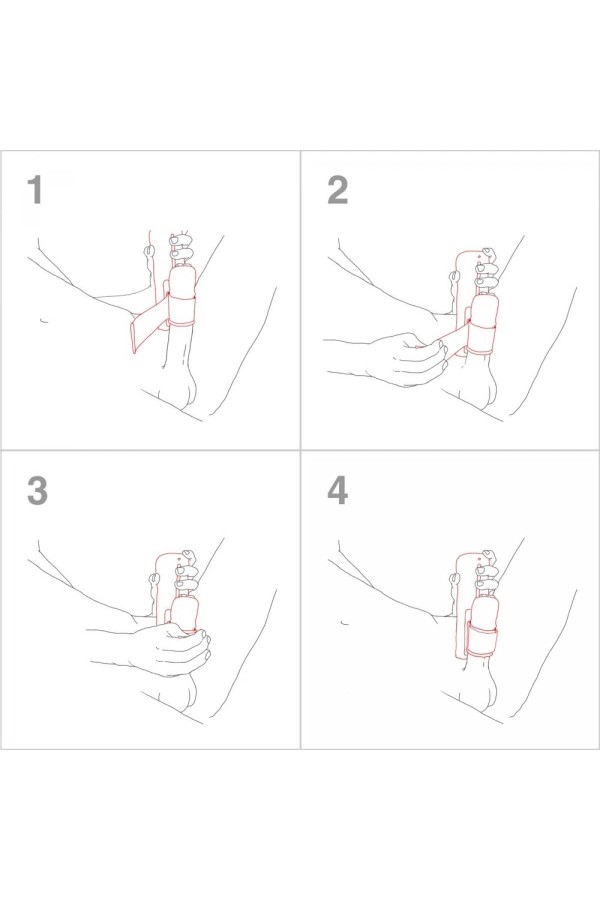 1

2

3

4