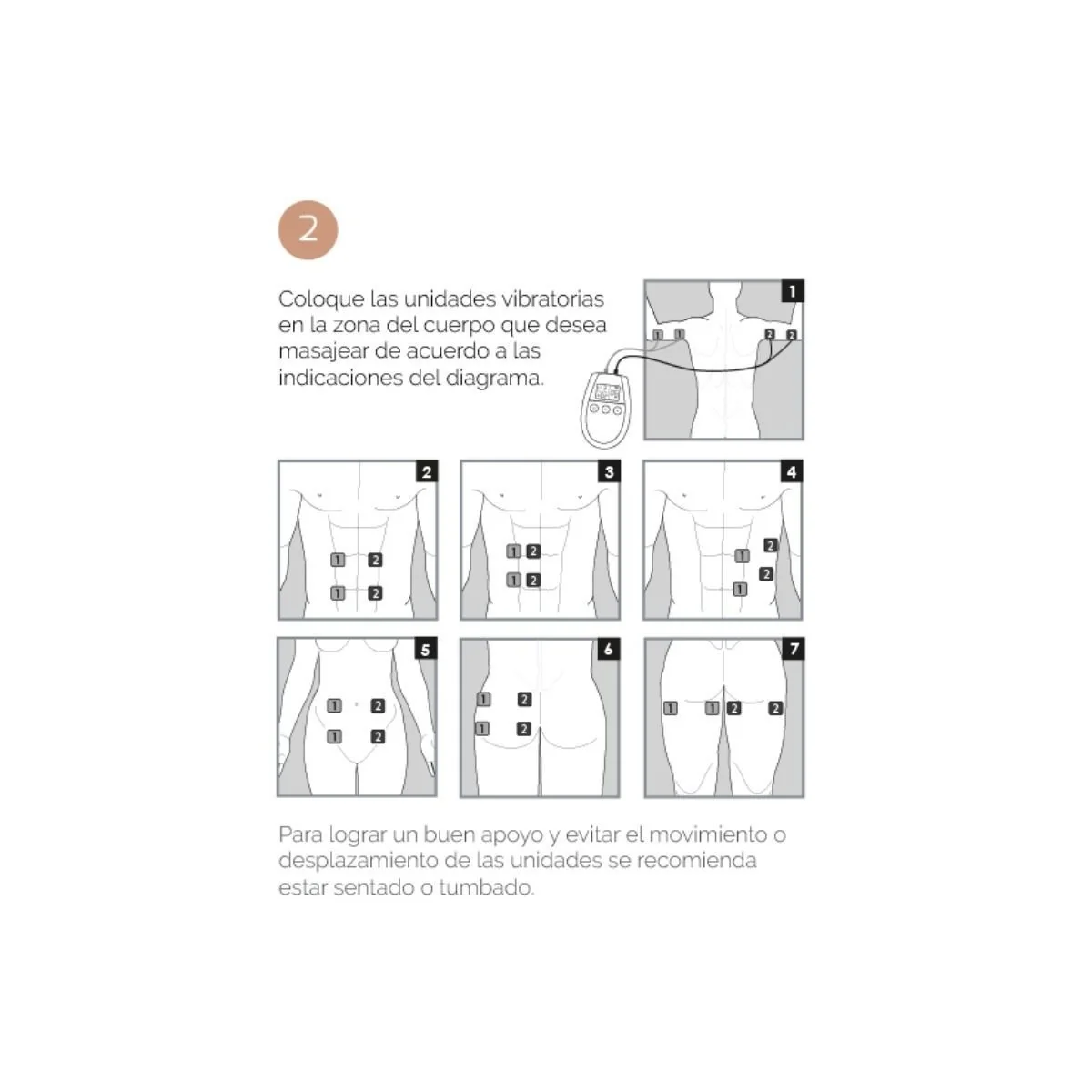 2

Coloque las unidades vibratorias en la zona del cuerpo que desea masajear de acuerdo a las indicaciones del diagrama.

1
1 1 2 2

2
1 2
1 2

3
1 2
1 2

4
2
1
2
1

5
1 2
1 2

6
1 2
1 2

7
1 1 2 2

Para lograr un buen apoyo y evitar el movimiento o desplazamiento de las unidades se recomienda estar sentado o tumbado.