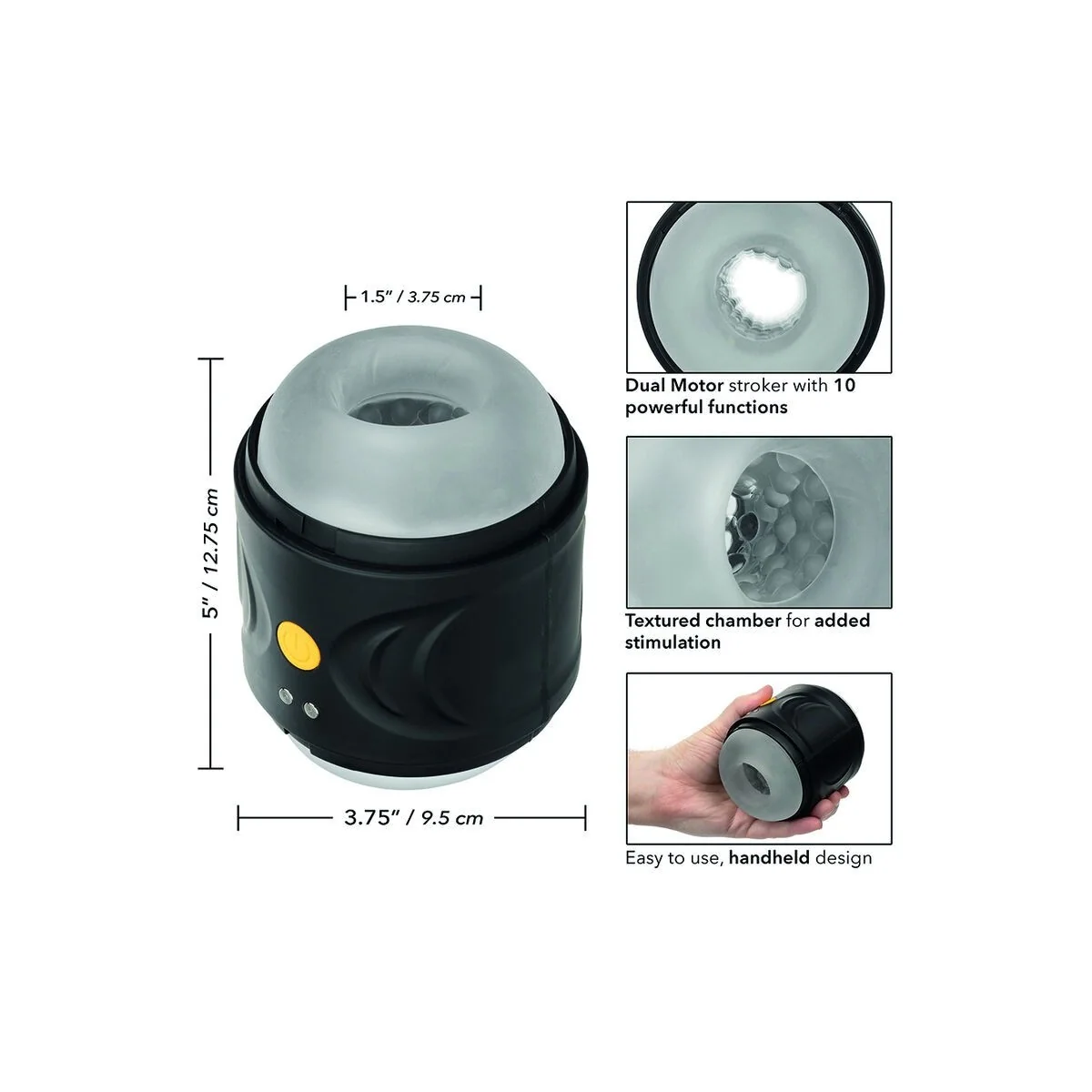 1.5" / 3.75 cm

5" / 12.75 cm

3.75" / 9.5 cm

Dual Motor stroker with 10 powerful functions

Textured chamber for added stimulation

Easy to use, handheld design