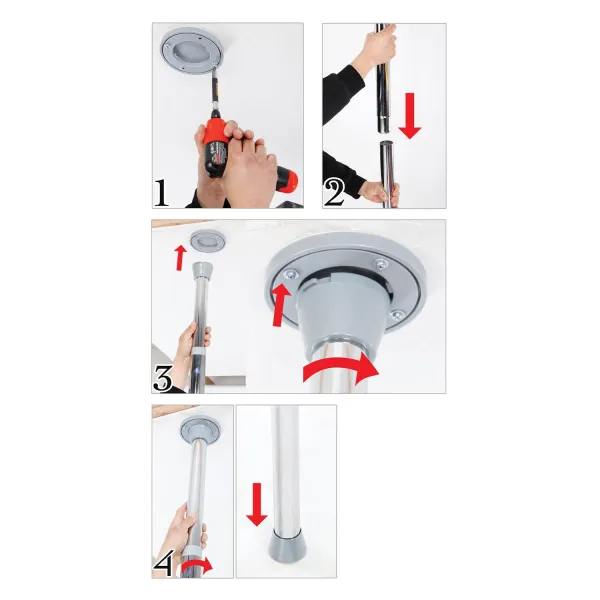 1

2

3

4