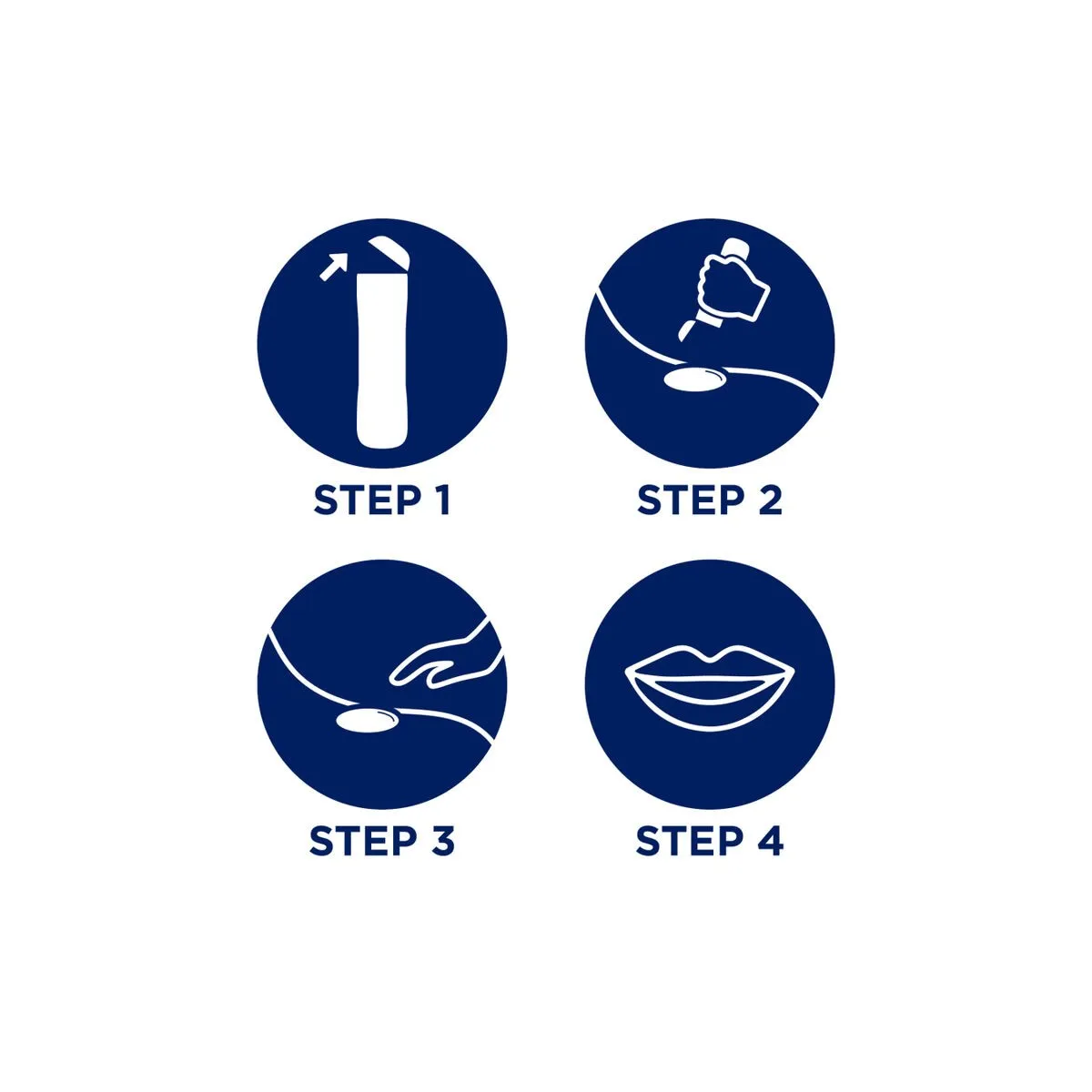 STEP 1

STEP 2

STEP 3

STEP 4