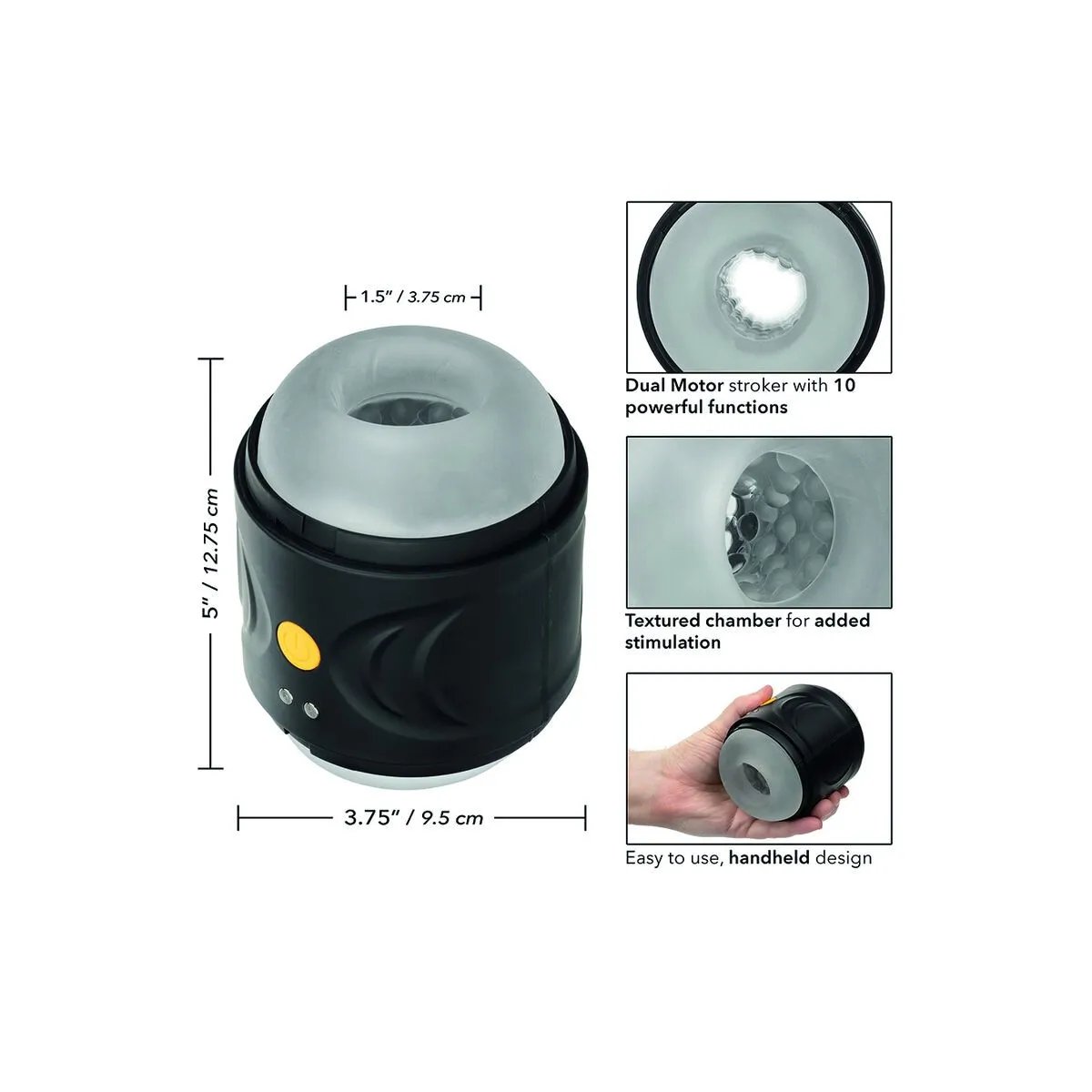 1.5" / 3.75 cm

5" / 12.75 cm

3.75" / 9.5 cm

Dual Motor stroker with 10 powerful functions

Textured chamber for added stimulation

Easy to use, handheld design